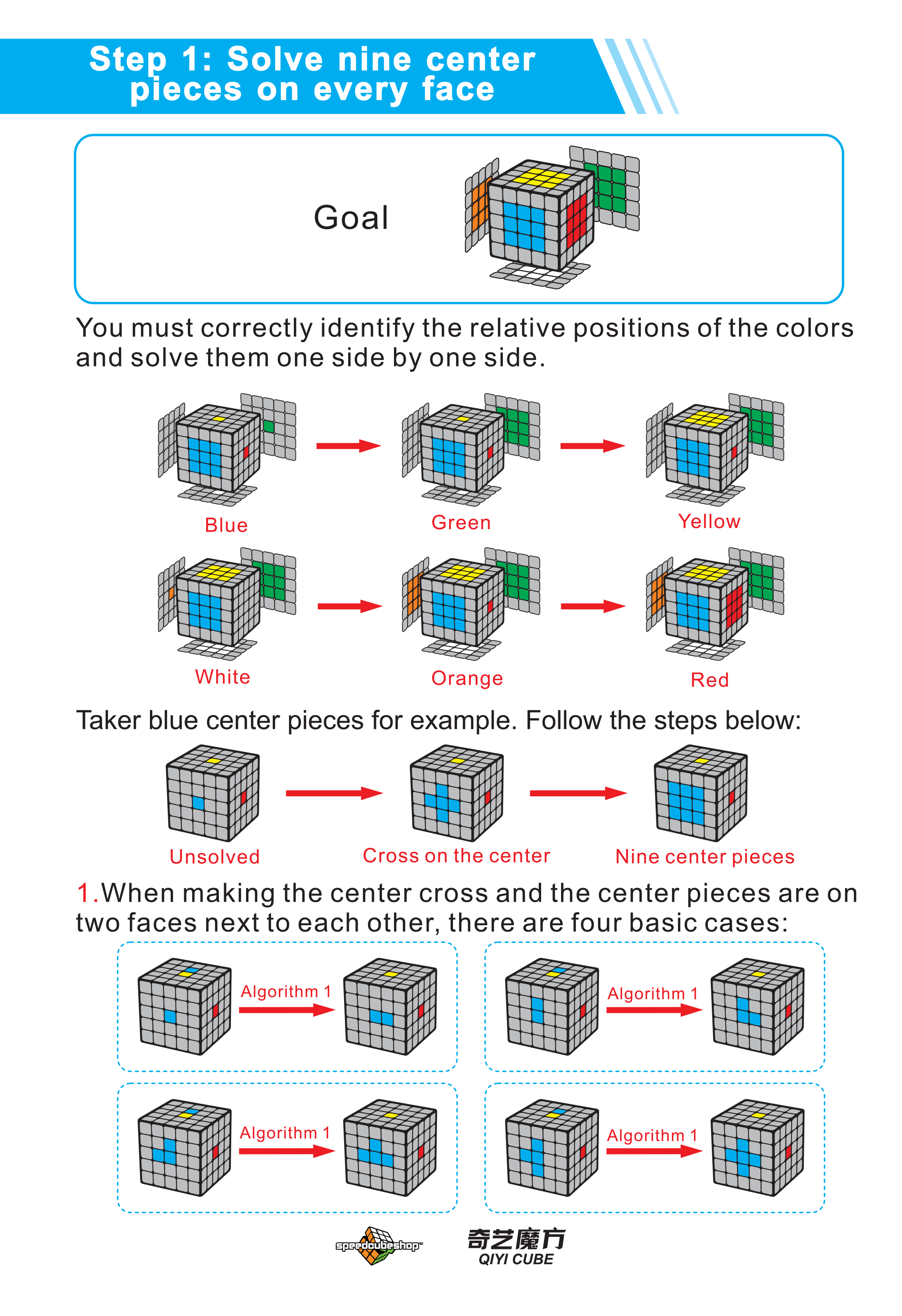 Step 1: Solve nine center pieces on every face

Goal

You must correctly identify the relative positions of the colors and solve them one side by one side.

Blue

Green

Yellow

White

Orange

Red

Taker blue center pieces for example. Follow the steps below:

Unsolved

Cross on the center

Nine center pieces

1.When making the center cross and the center pieces are on two faces next to each other, there are four basic cases:

Algorithm 1

Algorithm 1

Algorithm 1

Algorithm 1

speedcubeshop

奇艺魔方
QIYI CUBE