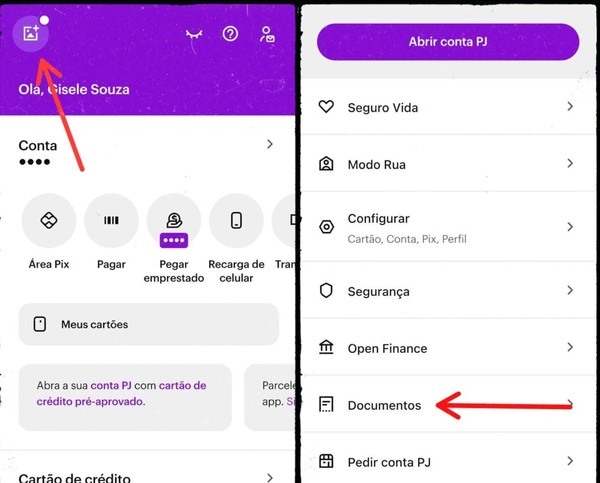 Olá, Gisele Souza

Conta
••••

Área Pix

Pagar

••••
Pegar emprestado

Recarga de celular

Tran

Meus cartões

Abra a sua conta PJ com cartão de crédito pré-aprovado.

Parcele app. Si

Cartão de crédito

Abrir conta PJ

Seguro Vida

Modo Rua

Configurar
Cartão, Conta, Pix, Perfil

Segurança

Open Finance

Documentos

Pedir conta PJ