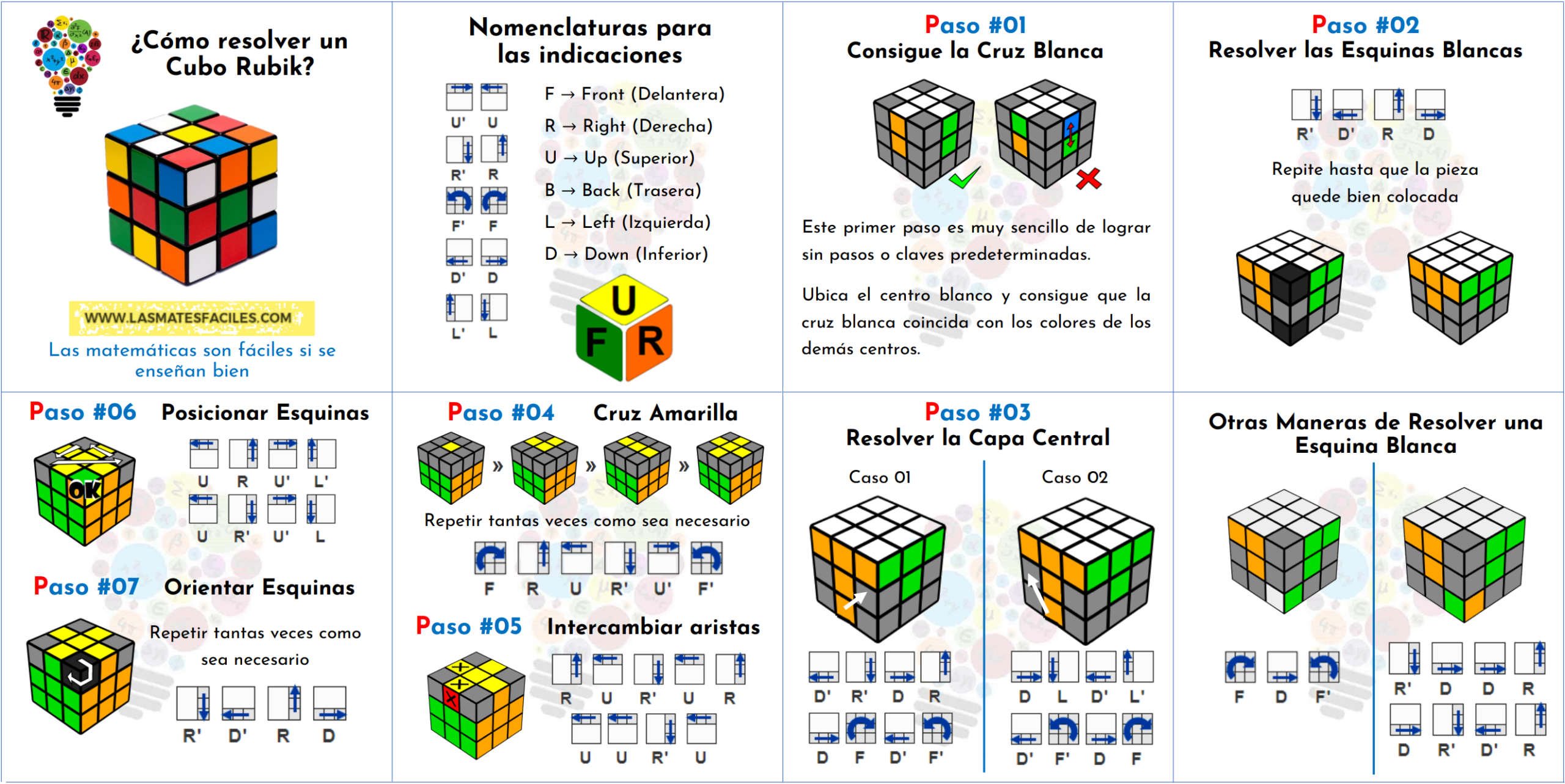 ¿Cómo resolver un Cubo Rubik?

WWW.LASMATESFACILES.COM

Las matemáticas son fáciles si se enseñan bien

Nomenclaturas para las indicaciones

U' U
R' R
F' F
D' D
L' L

F → Front (Delantera)
R → Right (Derecha)
U → Up (Superior)
B → Back (Trasera)
L → Left (Izquierda)
D → Down (Inferior)

U
F R

Paso #01
Consigue la Cruz Blanca

Este primer paso es muy sencillo de lograr sin pasos o claves predeterminadas.

Ubica el centro blanco y consigue que la cruz blanca coincida con los colores de los demás centros.

Paso #02
Resolver las Esquinas Blancas

R' D' R D

Repite hasta que la pieza quede bien colocada

Paso #06 Posicionar Esquinas

OK

U R U' L'
U R' U' L

Paso #07 Orientar Esquinas

Repetir tantas veces como sea necesario

R' D' R D

Paso #04 Cruz Amarilla

» » »

Repetir tantas veces como sea necesario

F R U R' U' F'

Paso #05 Intercambiar aristas

R U R' U R
U U R' U

Paso #03
Resolver la Capa Central

Caso 01

D' R' D R
D F D' F'

Caso 02

D L D' L'
D' F' D F

Otras Maneras de Resolver una Esquina Blanca

F D F'

R' D D R
D R' D' R