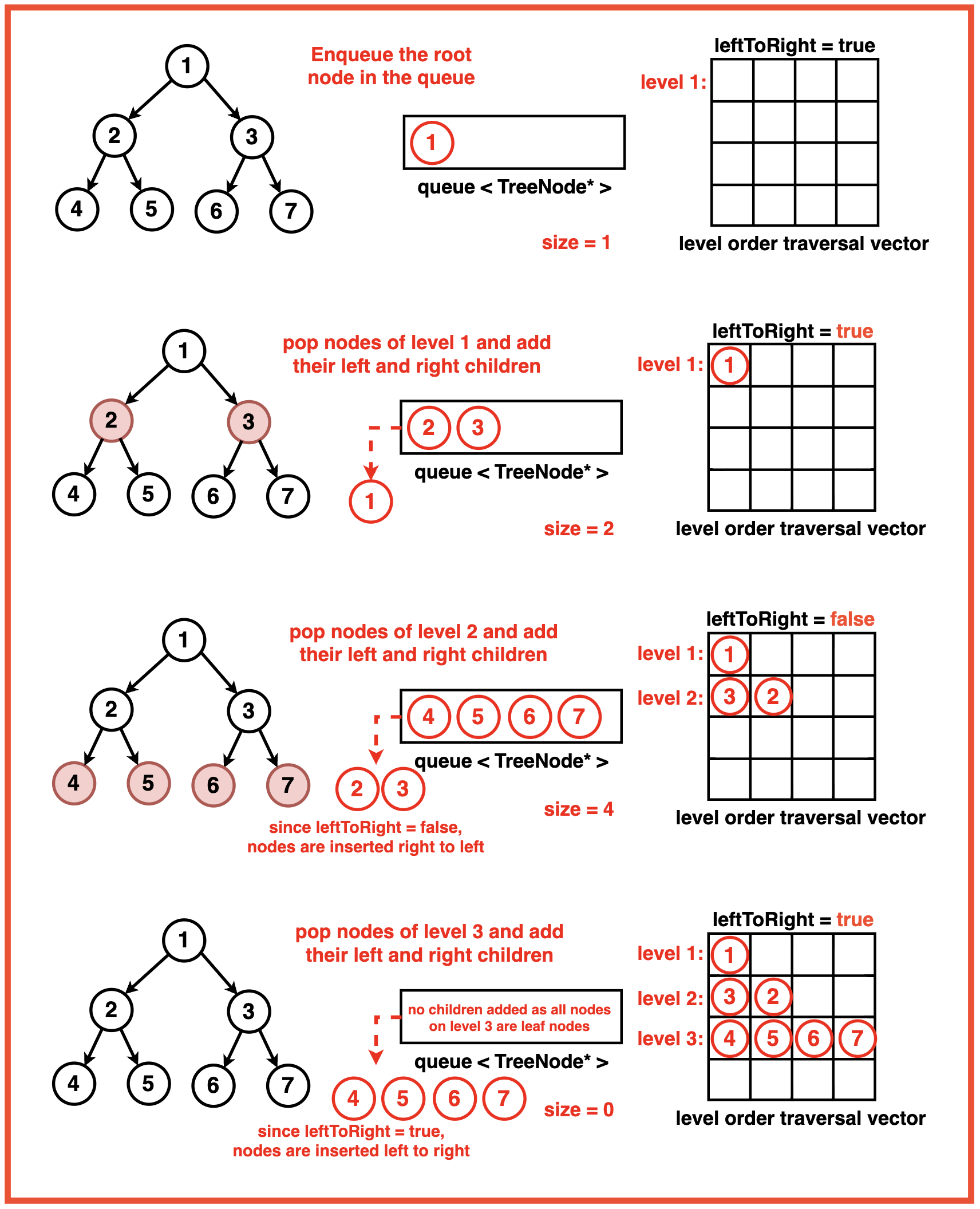 1
2
3
4
5
6
7

Enqueue the root node in the queue

1

queue < TreeNode* >

size = 1

leftToRight = true

level 1:

level order traversal vector

1
2
3
4
5
6
7

pop nodes of level 1 and add their left and right children

2 3

queue < TreeNode* >

1

size = 2

leftToRight = true

level 1: 1

level order traversal vector

1
2
3
4
5
6
7

pop nodes of level 2 and add their left and right children

4 5 6 7

queue < TreeNode* >

2 3

since leftToRight = false, nodes are inserted right to left

size = 4

leftToRight = false

level 1: 1

level 2: 3 2

level order traversal vector

1
2
3
4
5
6
7

pop nodes of level 3 and add their left and right children

no children added as all nodes on level 3 are leaf nodes

queue < TreeNode* >

4 5 6 7

since leftToRight = true, nodes are inserted left to right

size = 0

leftToRight = true

level 1: 1

level 2: 3 2

level 3: 4 5 6 7

level order traversal vector