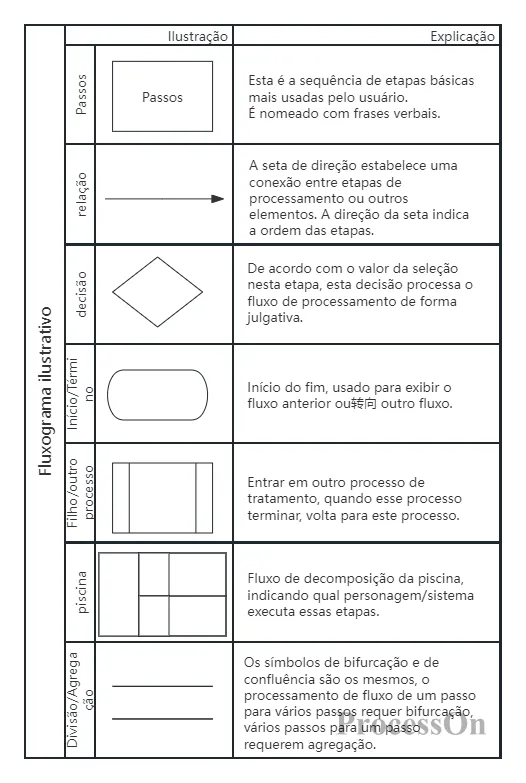 Fluxograma ilustrativo

| | Ilustração | Explicação |
|---|---|---|
| Passos | Passos | Esta é a sequência de etapas básicas mais usadas pelo usuário. É nomeado com frases verbais. |
| relação | | A seta de direção estabelece uma conexão entre etapas de processamento ou outros elementos. A direção da seta indica a ordem das etapas. |
| decisão | | De acordo com o valor da seleção nesta etapa, esta decisão processa o fluxo de processamento de forma julgativa. |
| Início/Término | | Início do fim, usado para exibir o fluxo anterior ou转向 outro fluxo. |
| Filho/outro processo | | Entrar em outro processo de tratamento, quando esse processo terminar, volta para este processo. |
| piscina | | Fluxo de decomposição da piscina, indicando qual personagem/sistema executa essas etapas. |
| Divisão/Agregação | | Os símbolos de bifurcação e de confluência são os mesmos, o processamento de fluxo de um passo para vários passos requer bifurcação, vários passos para um passo requerem agregação. |

ProcessOn